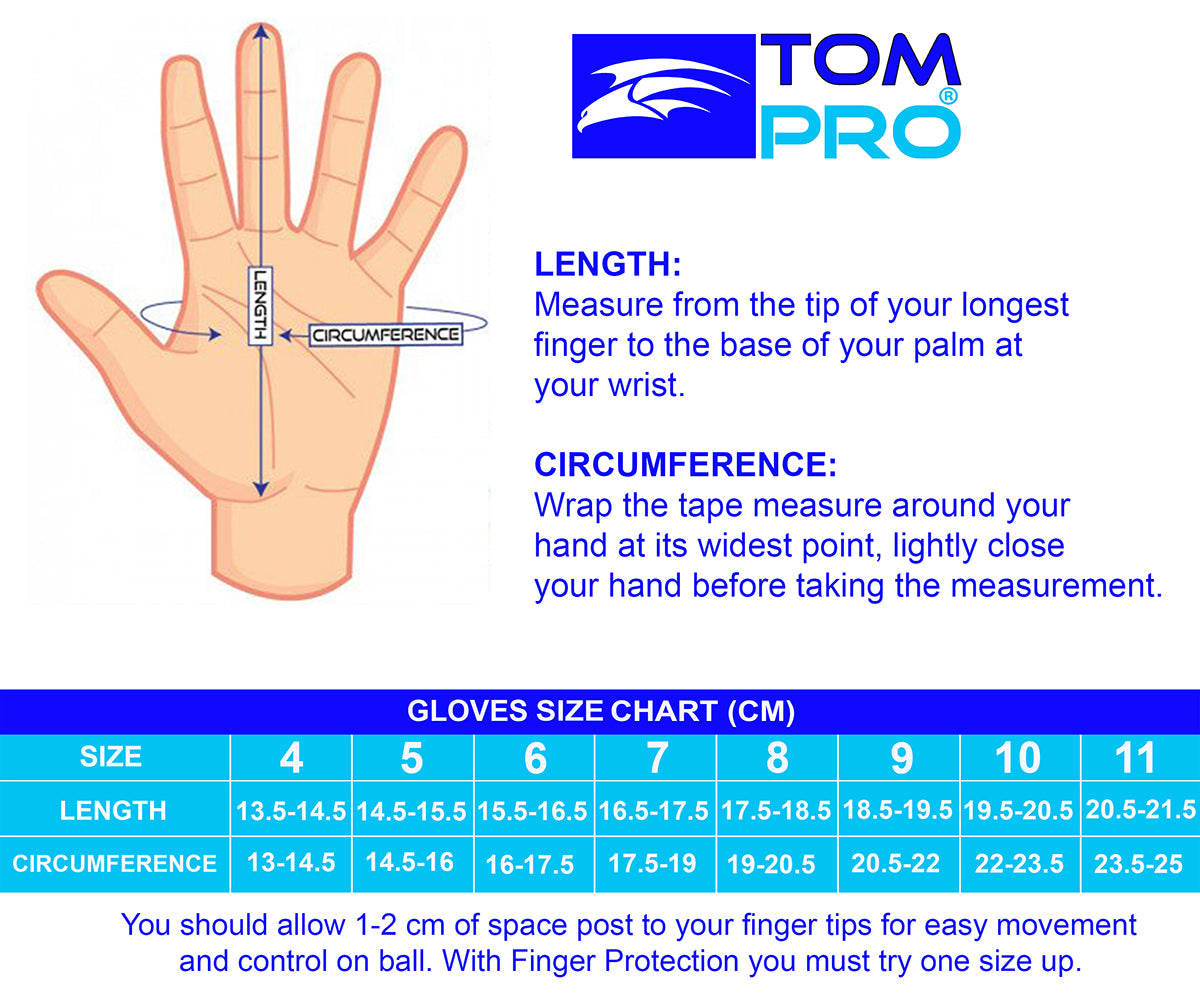 LENGTH

CIRCUMFERENCE

TOM PRO®

LENGTH:
Measure from the tip of your longest finger to the base of your palm at your wrist.

CIRCUMFERENCE:
Wrap the tape measure around your hand at its widest point, lightly close your hand before taking the measurement.

GLOVES SIZE CHART (CM)

| SIZE | 4 | 5 | 6 | 7 | 8 | 9 | 10 | 11 |
|---|---|---|---|---|---|---|---|---|
| LENGTH | 13.5-14.5 | 14.5-15.5 | 15.5-16.5 | 16.5-17.5 | 17.5-18.5 | 18.5-19.5 | 19.5-20.5 | 20.5-21.5 |
| CIRCUMFERENCE | 13-14.5 | 14.5-16 | 16-17.5 | 17.5-19 | 19-20.5 | 20.5-22 | 22-23.5 | 23.5-25 |

You should allow 1-2 cm of space post to your finger tips for easy movement and control on ball. With Finger Protection you must try one size up.